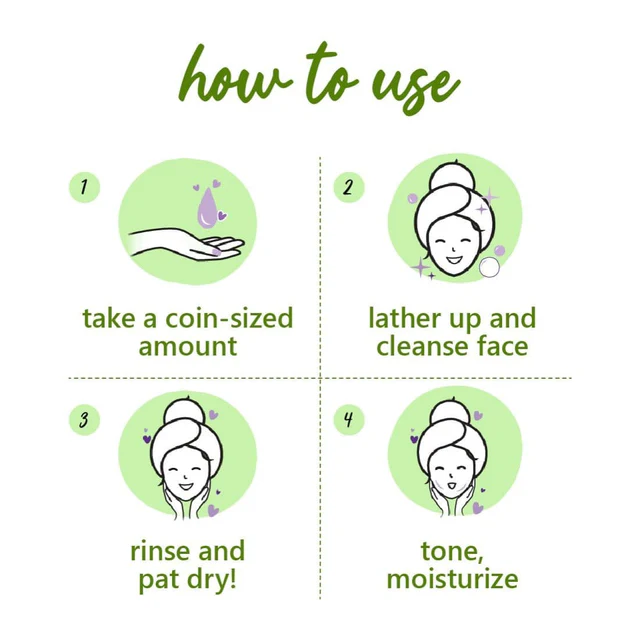 how to use

1

take a coin-sized amount

2

lather up and cleanse face

3

rinse and pat dry!

4

tone, moisturize