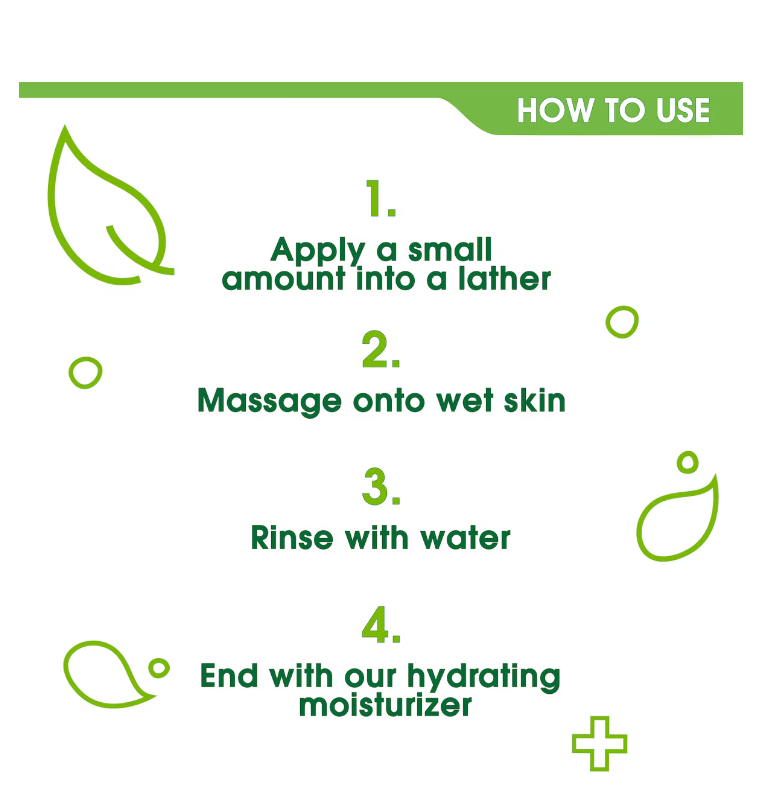 HOW TO USE

1.

Apply a small amount into a lather

2.

Massage onto wet skin

3.

Rinse with water

4.

End with our hydrating moisturizer